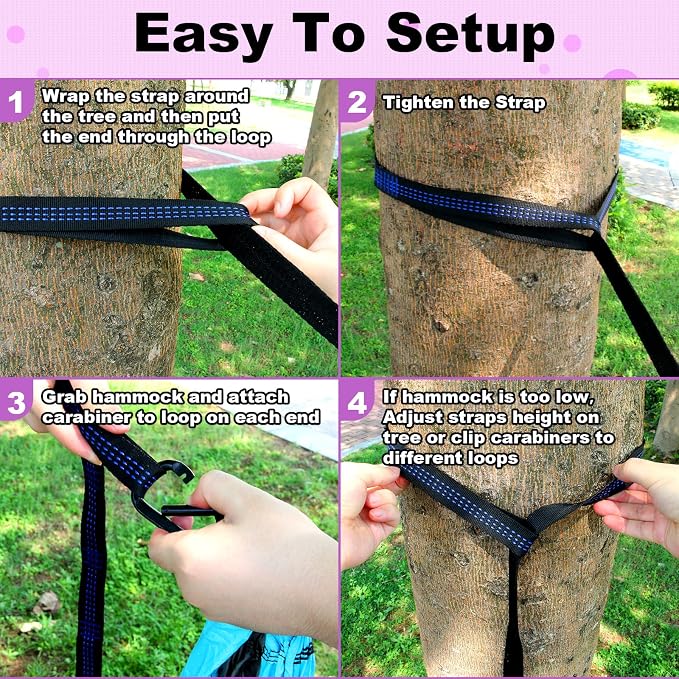 Easy To Setup

1 Wrap the strap around the tree and then put the end through the loop

2 Tighten the Strap

3 Grab hammock and attach carabiner to loop on each end

4 If hammock is too low, Adjust straps height on tree or clip carabiners to different loops