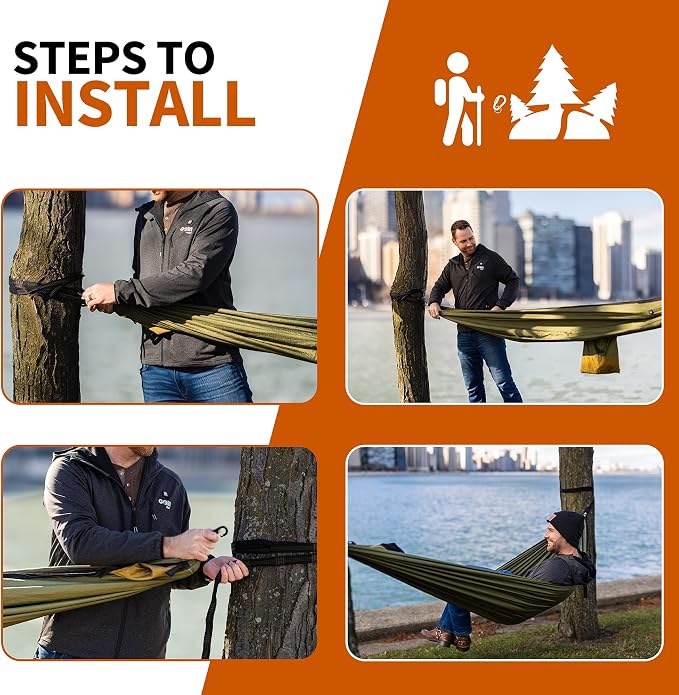 STEPS TO
INSTALL