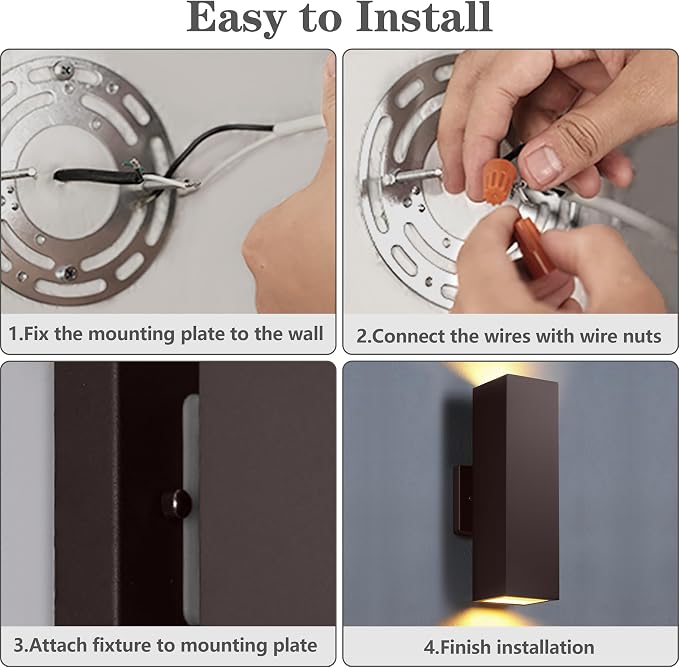 Easy to Install

1.Fix the mounting plate to the wall

2.Connect the wires with wire nuts

3.Attach fixture to mounting plate

4.Finish installation