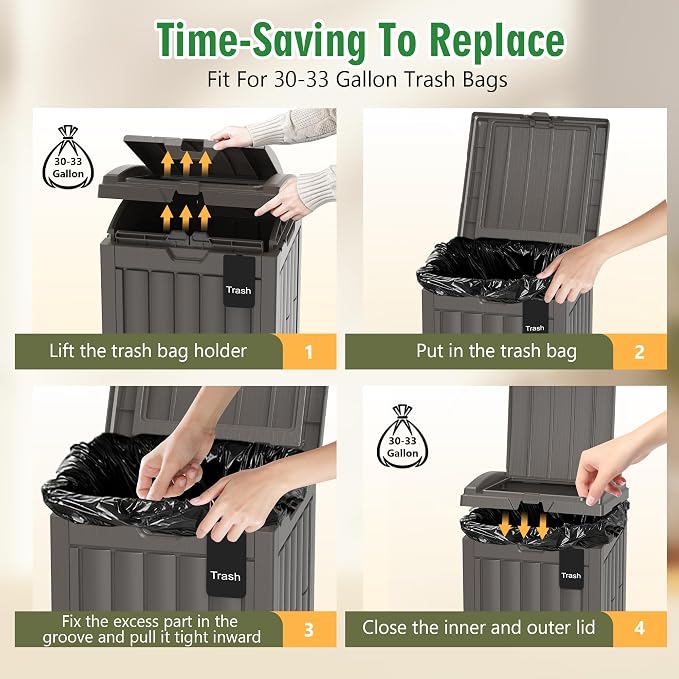 Time-Saving To Replace

Fit For 30-33 Gallon Trash Bags

30-33 Gallon

Trash

Lift the trash bag holder 1

Trash

Put in the trash bag 2

Trash

Fix the excess part in the groove and pull it tight inward 3

30-33 Gallon

Trash

Close the inner and outer lid 4