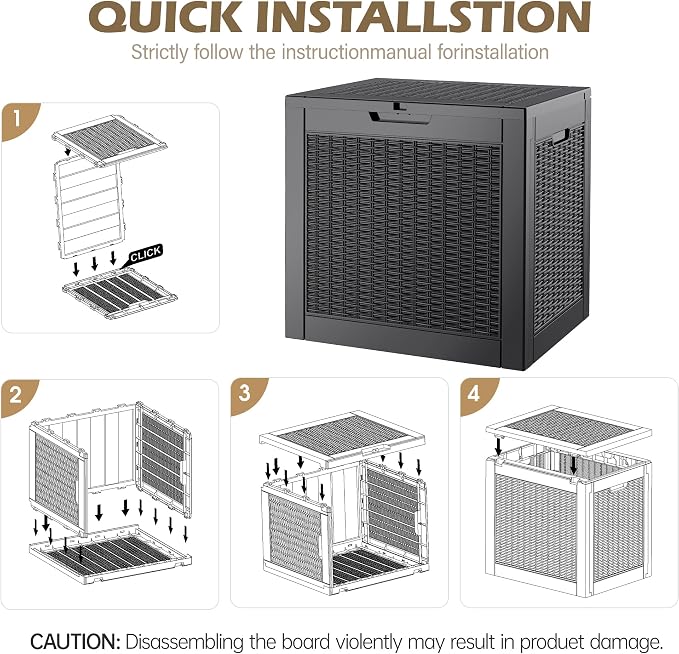 QUICK INSTALLSTION

Strictly follow the instructionmanual forinstallation

1

CLICK

2

3

4

CAUTION: Disassembling the board violently may result in produet damage.