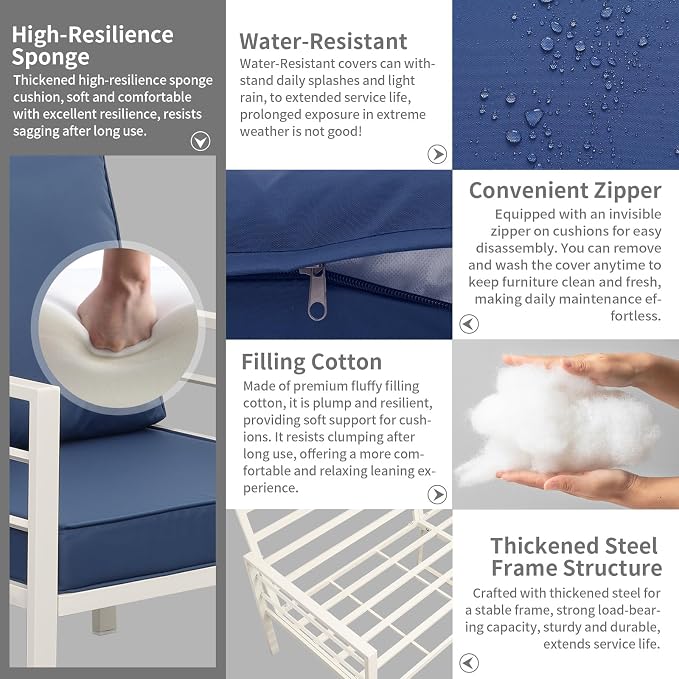 High-Resilience Sponge

Thickened high-resilience sponge cushion, soft and comfortable with excellent resilience, resists sagging after long use.

Water-Resistant

Water-Resistant covers can withstand daily splashes and light rain, to extended service life, prolonged exposure in extreme weather is not good!

Convenient Zipper

Equipped with an invisible zipper on cushions for easy disassembly. You can remove and wash the cover anytime to keep furniture clean and fresh, making daily maintenance effortless.

Filling Cotton

Made of premium fluffy filling cotton, it is plump and resilient, providing soft support for cushions. It resists clumping after long use, offering a more comfortable and relaxing leaning experience.

Thickened Steel Frame Structure

Crafted with thickened steel for a stable frame, strong load-bearing capacity, sturdy and durable, extends service life.