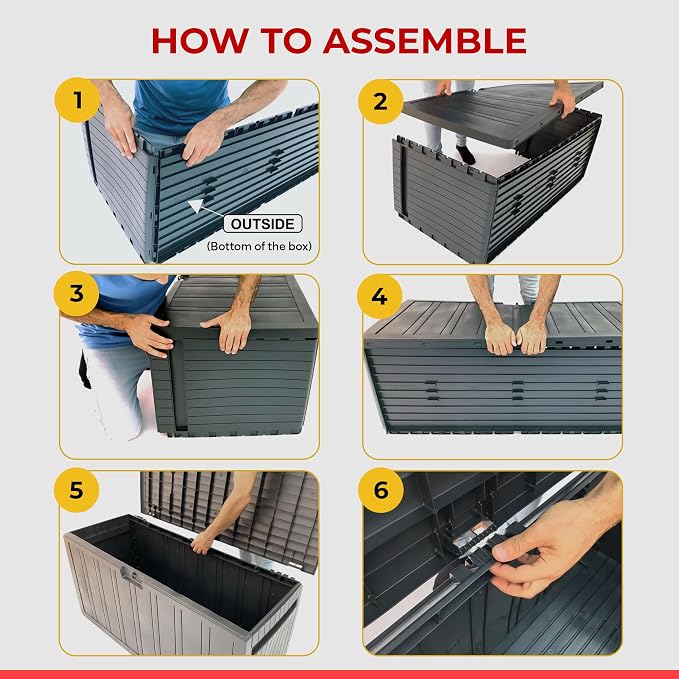 HOW TO ASSEMBLE

1

OUTSIDE
(Bottom of the box)

2

3

4

5

6