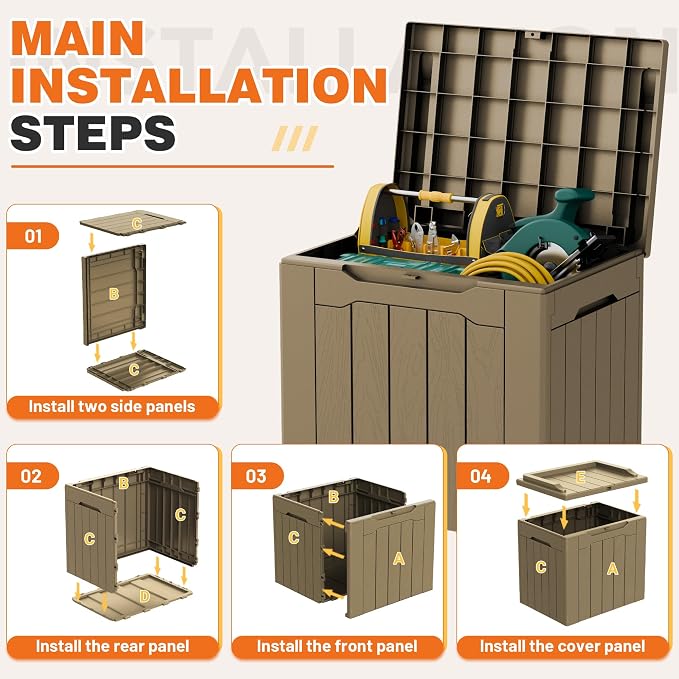 MAIN
INSTALLATION
STEPS

01
C
B
C
Install two side panels

02
B
C
C
D
Install the rear panel

03
B
C
A
Install the front panel

04
E
C
A
Install the cover panel