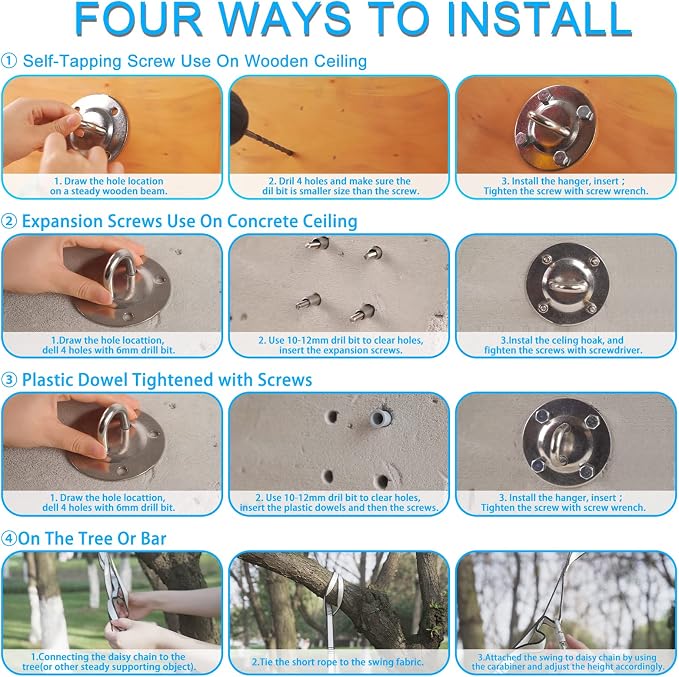 FOUR WAYS TO INSTALL

① Self-Tapping Screw Use On Wooden Ceiling

1. Draw the hole location on a steady wooden beam.

2. Dril 4 holes and make sure the dil bit is smaller size than the screw.

3. Install the hanger, insert ; Tighten the screw with screw wrench.

② Expansion Screws Use On Concrete Ceiling

1.Draw the hole locattion, dell 4 holes with 6mm drill bit.

2. Use 10-12mm dril bit to clear holes, insert the expansion screws.

3.Instal the celing hoak, and fighten the screws with screwdriver.

③ Plastic Dowel Tightened with Screws

1. Draw the hole locattion, dell 4 holes with 6mm drill bit.

2. Use 10-12mm dril bit to clear holes, insert the plastic dowels and then the screws.

3. Install the hanger, insert ; Tighten the screw with screw wrench.

④On The Tree Or Bar

1.Connecting the daisy chain to the tree(or other steady supporting object).

2.Tie the short rope to the swing fabric.

3.Attached the swing to daisy chain by using the carabiner and adjust the height accordingly.