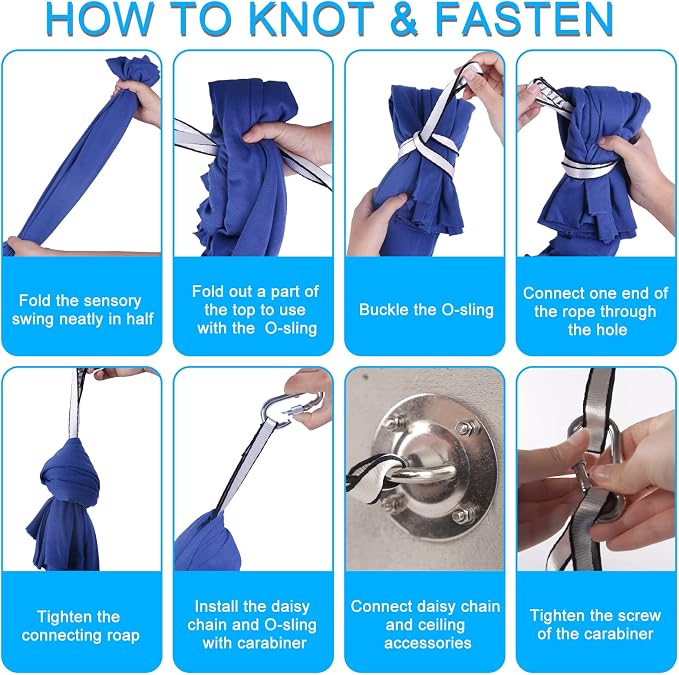 HOW TO KNOT & FASTEN

Fold the sensory swing neatly in half

Fold out a part of the top to use with the O-sling

Buckle the O-sling

Connect one end of the rope through the hole

Tighten the connecting roap

Install the daisy chain and O-sling with carabiner

Connect daisy chain and ceiling accessories

Tighten the screw of the carabiner