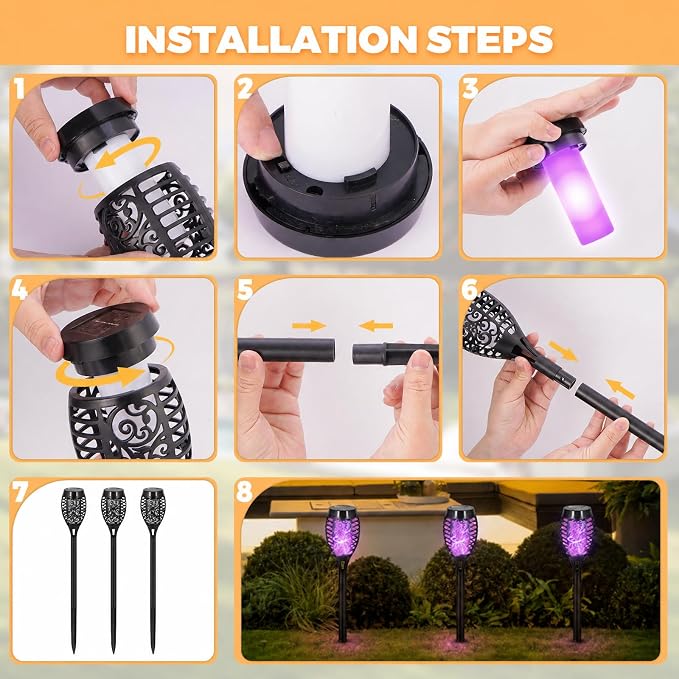 INSTALLATION STEPS

1

2

3

4

5

6

7

8