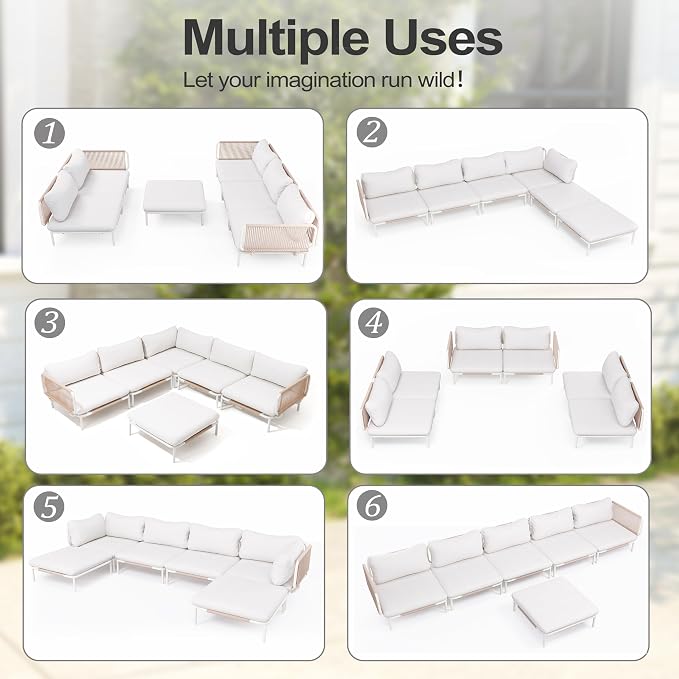 Multiple Uses

Let your imagination run wild!

1

2

3

4

5

6