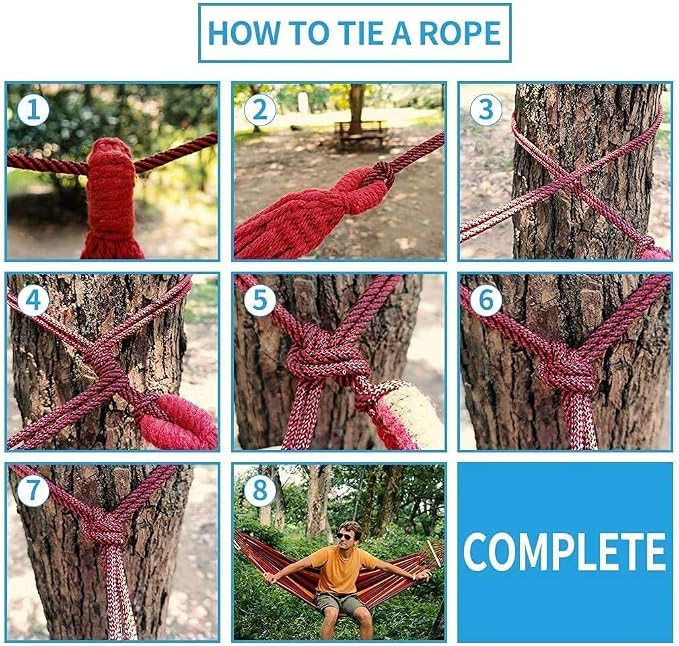 HOW TO TIE A ROPE

1

2

3

4

5

6

7

8

COMPLETE