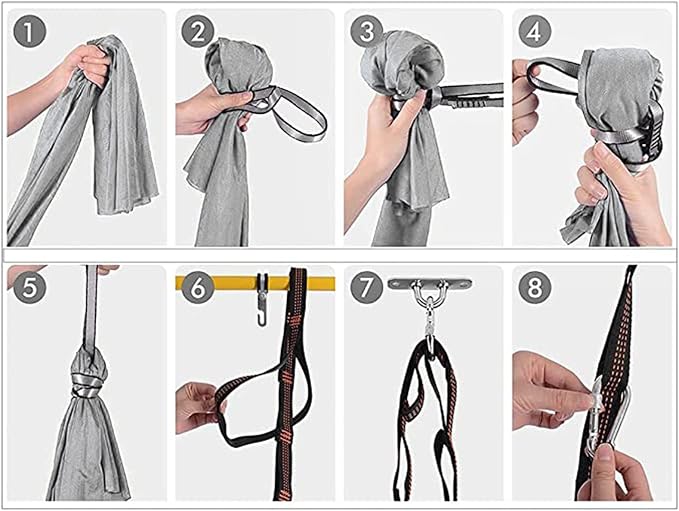 1
2
3
4
5
6
7
8