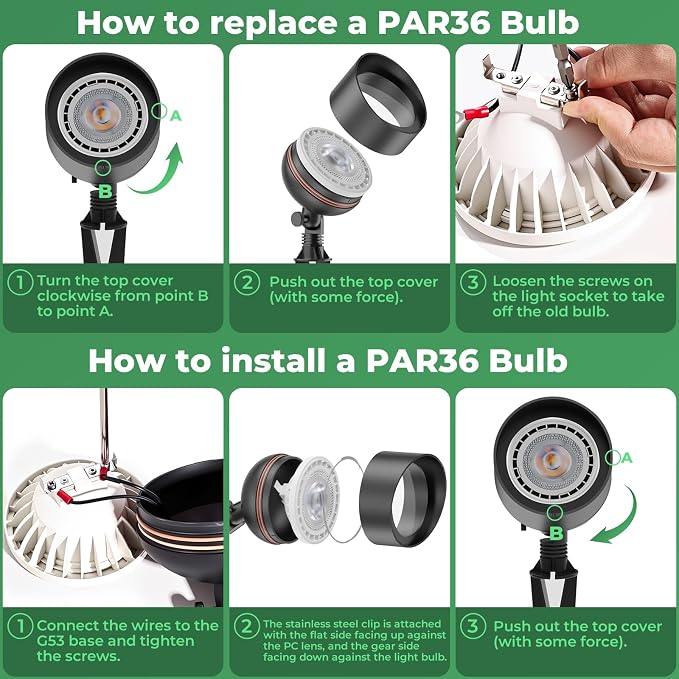 How to replace a PAR36 Bulb

A

B

① Turn the top cover clockwise from point B to point A.

② Push out the top cover (with some force).

③ Loosen the screws on the light socket to take off the old bulb.

How to install a PAR36 Bulb

A

B

① Connect the wires to the G53 base and tighten the screws.

② The stainless steel clip is attached with the flat side facing up against the PC lens, and the gear side facing down against the light bulb.

③ Push out the top cover (with some force).