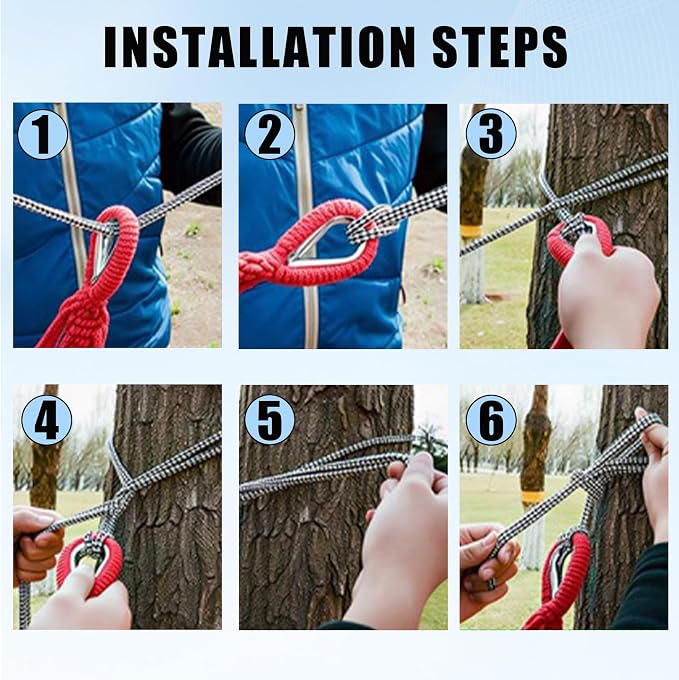 INSTALLATION STEPS

1

2

3

4

5

6