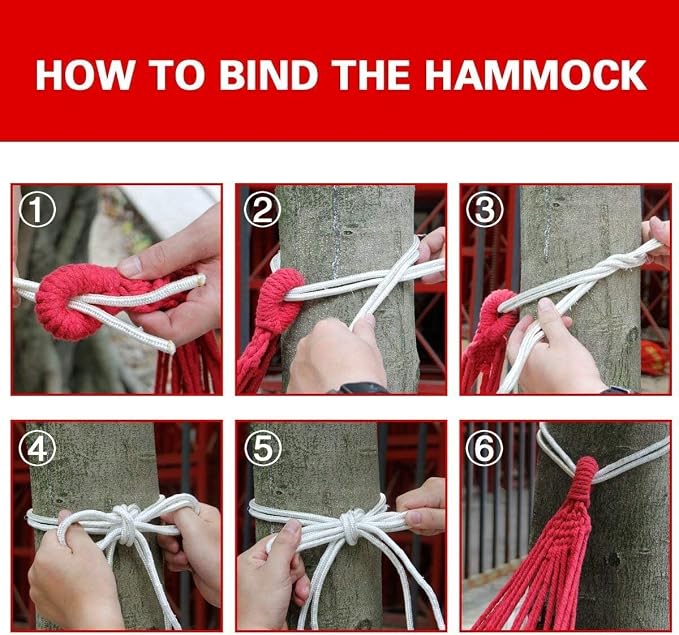 HOW TO BIND THE HAMMOCK

①

②

③

④

⑤

⑥