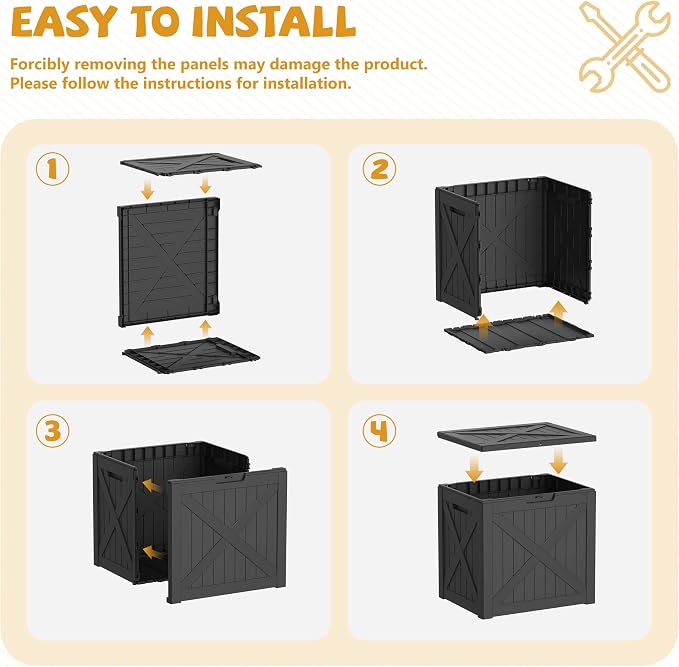 EASY TO INSTALL

Forcibly removing the panels may damage the product. Please follow the instructions for installation.

1

2

3

4