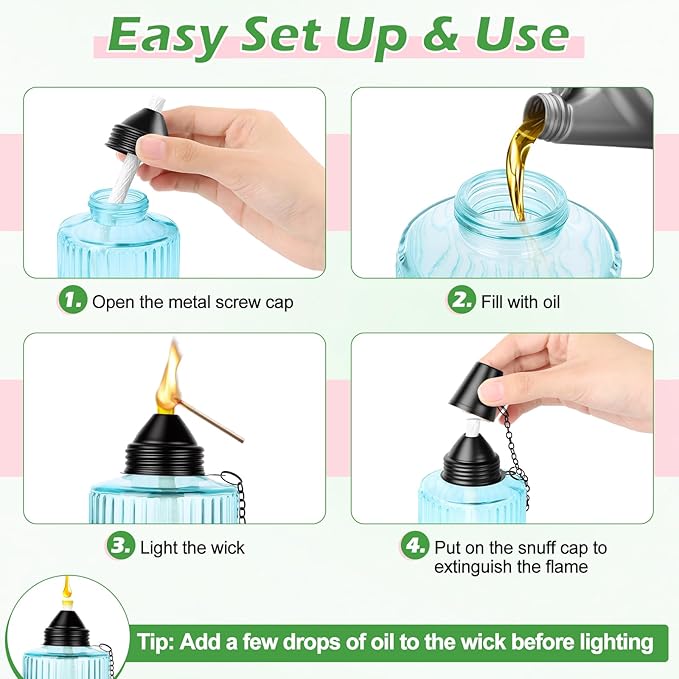 Easy Set Up & Use

1. Open the metal screw cap

2. Fill with oil

3. Light the wick

4. Put on the snuff cap to extinguish the flame

Tip: Add a few drops of oil to the wick before lighting