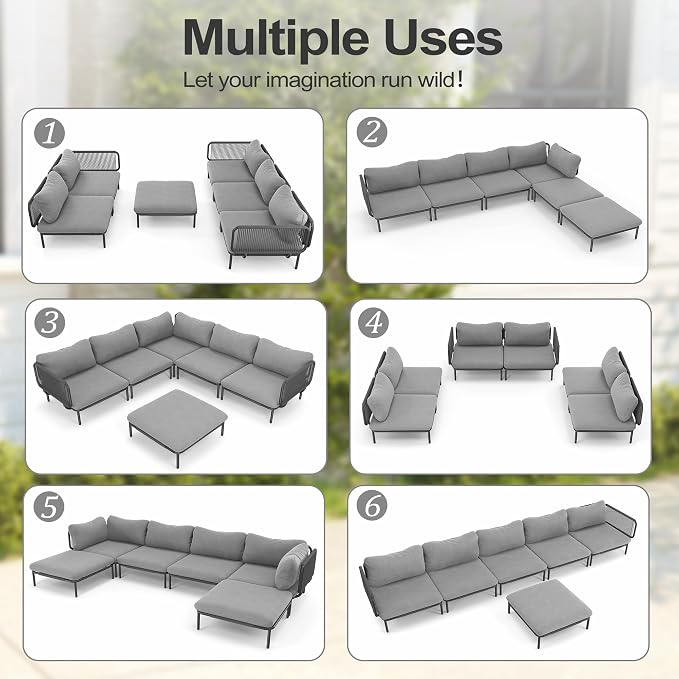 Multiple Uses

Let your imagination run wild!

1

2

3

4

5

6