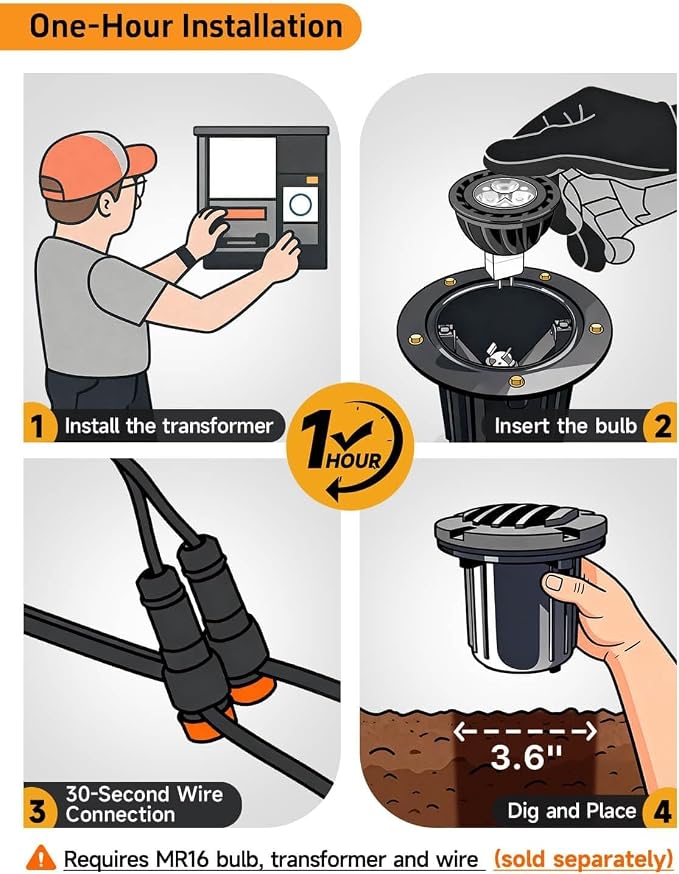 One-Hour Installation

1 Install the transformer

Insert the bulb 2

1 HOUR

3 30-Second Wire Connection

3.6"

Dig and Place 4

Requires MR16 bulb, transformer and wire (sold separately)