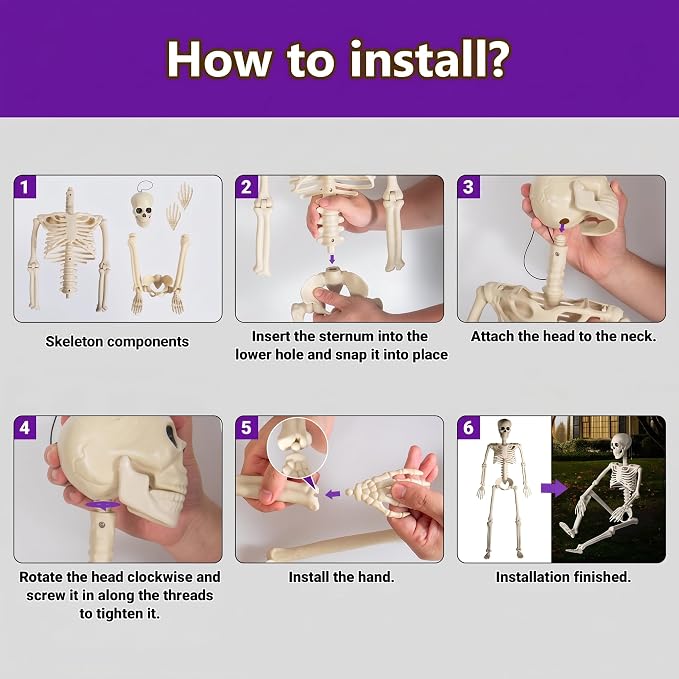 How to install?

1

Skeleton components

2

Insert the sternum into the lower hole and snap it into place

3

Attach the head to the neck.

4

Rotate the head clockwise and screw it in along the threads to tighten it.

5

Install the hand.

6

Installation finished.