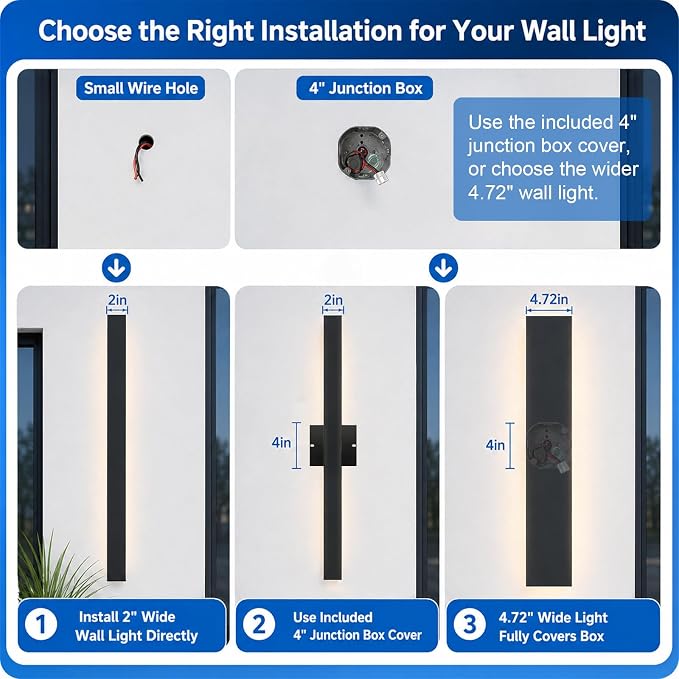 Choose the Right Installation for Your Wall Light

Small Wire Hole

4" Junction Box

Use the included 4" junction box cover, or choose the wider 4.72" wall light.

2in

2in

4in

4.72in

4in

1 Install 2" Wide Wall Light Directly

2 Use Included 4" Junction Box Cover

3 4.72" Wide Light Fully Covers Box