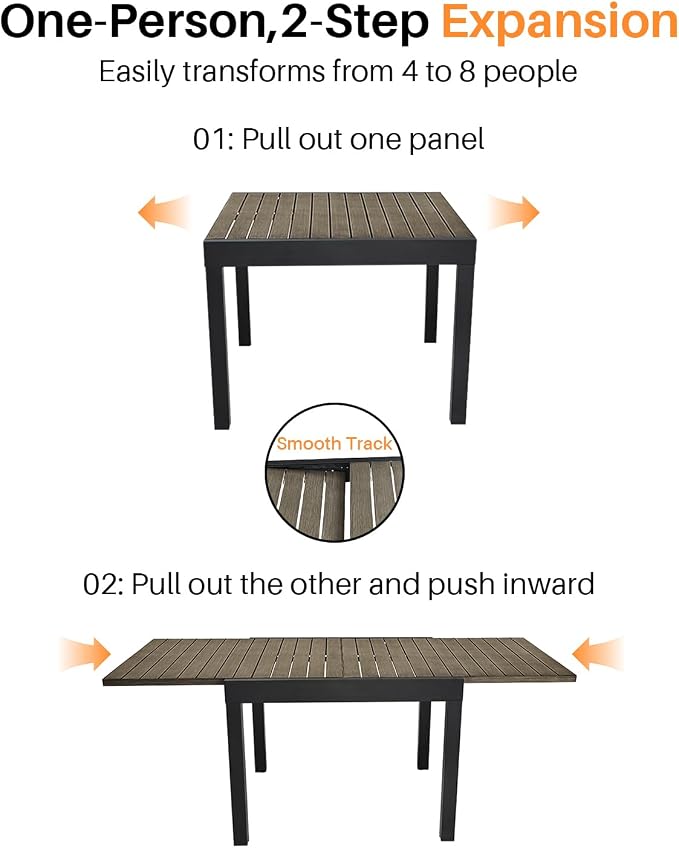 One-Person,2-Step Expansion

Easily transforms from 4 to 8 people

01: Pull out one panel

Smooth Track

02: Pull out the other and push inward