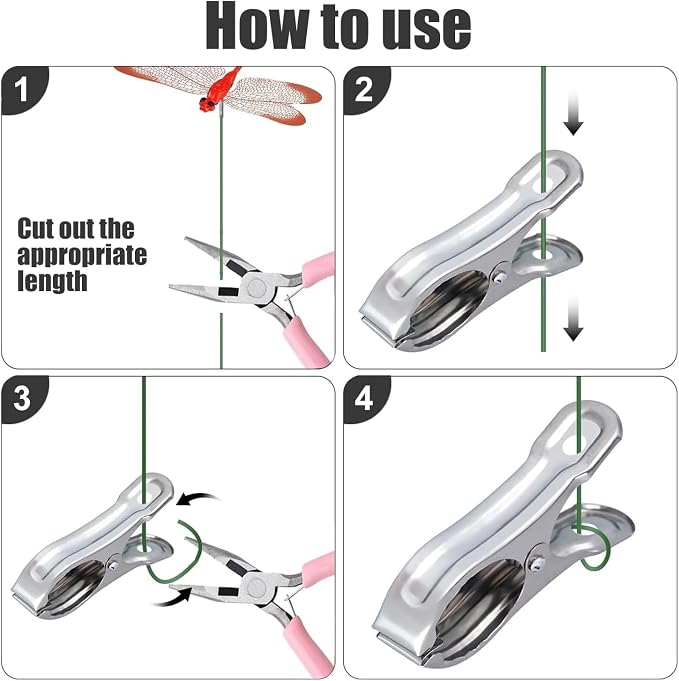 How to use

1

Cut out the appropriate length

2

3

4