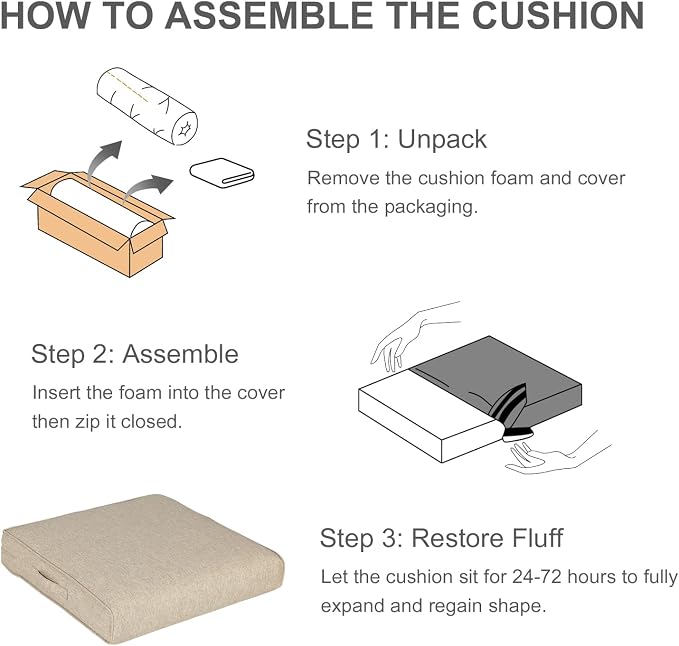 HOW TO ASSEMBLE THE CUSHION

Step 1: Unpack

Remove the cushion foam and cover from the packaging.

Step 2: Assemble

Insert the foam into the cover then zip it closed.

Step 3: Restore Fluff

Let the cushion sit for 24-72 hours to fully expand and regain shape.