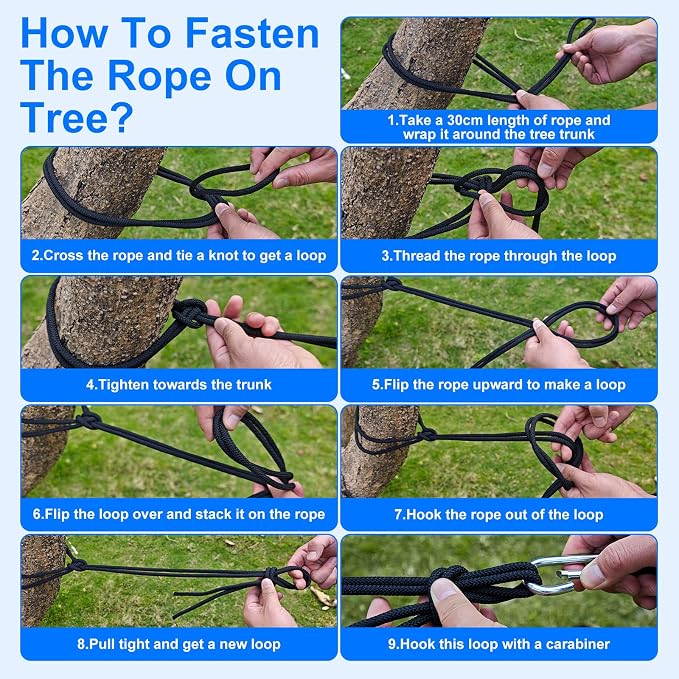 How To Fasten The Rope On Tree?

1.Take a 30cm length of rope and wrap it around the tree trunk

2.Cross the rope and tie a knot to get a loop

3.Thread the rope through the loop

4.Tighten towards the trunk

5.Flip the rope upward to make a loop

6.Flip the loop over and stack it on the rope

7.Hook the rope out of the loop

8.Pull tight and get a new loop

9.Hook this loop with a carabiner