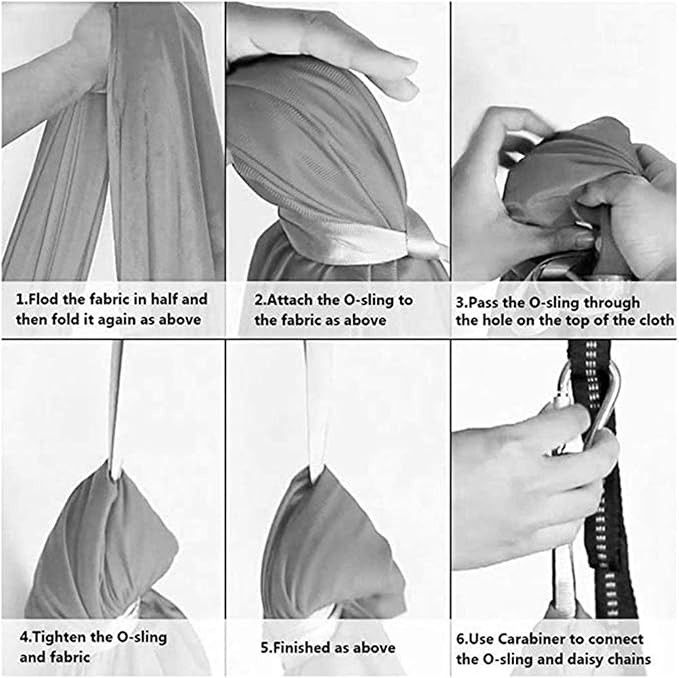 1.Flod the fabric in half and then fold it again as above

2.Attach the O-sling to the fabric as above

3.Pass the O-sling through the hole on the top of the cloth

4.Tighten the O-sling and fabric

5.Finished as above

6.Use Carabiner to connect the O-sling and daisy chains